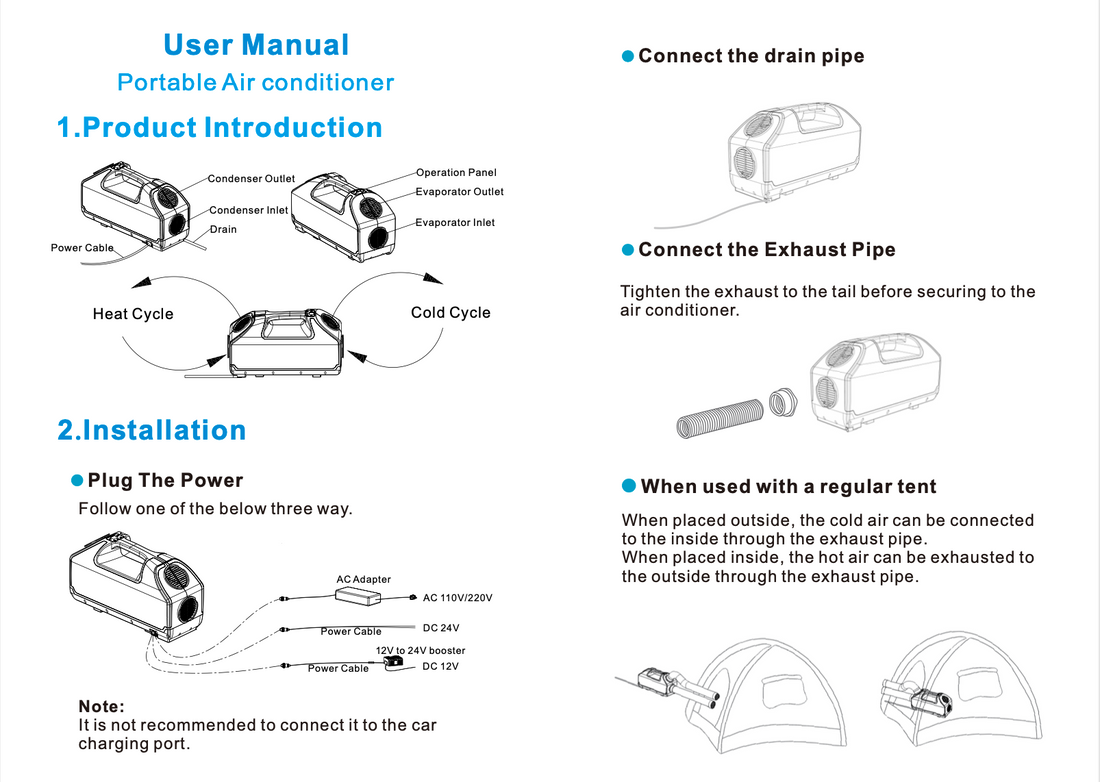 User Manual

Portable Air conditioner

1.Product Introduction

Condenser Outlet
Condenser Inlet
Drain
Power Cable
Operation Panel
Evaporator Outlet
Evaporator Inlet

Heat Cycle
Cold Cycle

2.Installation

Plug The Power

Follow one of the below three way.

AC Adapter
AC 110V/220V
Power Cable
DC 24V
12V to 24V booster
Power Cable
DC 12V

Note:
It is not recommended to connect it to the car charging port.

Connect the drain pipe

Connect the Exhaust Pipe

Tighten the exhaust to the tail before securing to the air conditioner.

When used with a regular tent

When placed outside, the cold air can be connected to the inside through the exhaust pipe.
When placed inside, the hot air can be exhausted to the outside through the exhaust pipe.