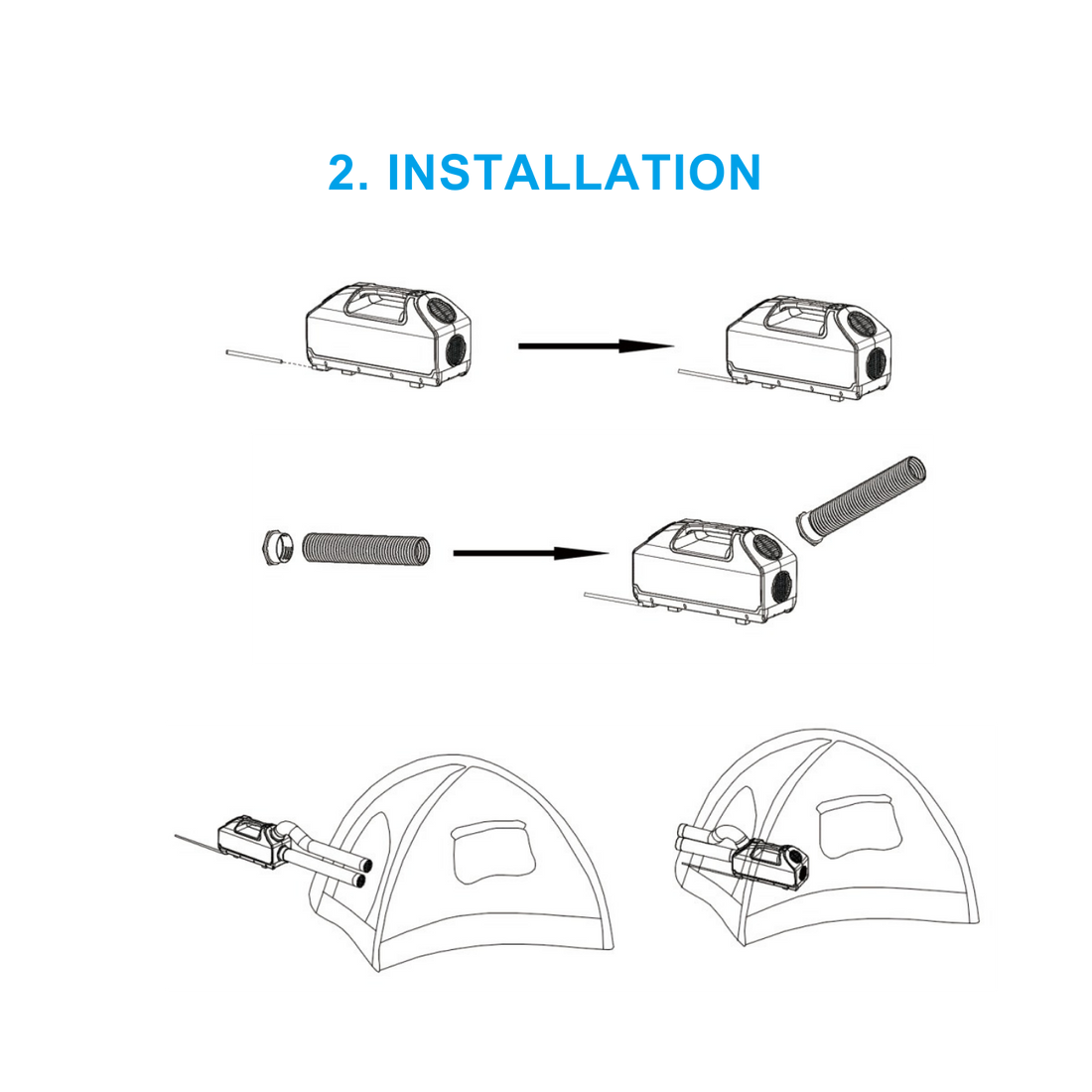 2. INSTALLATION