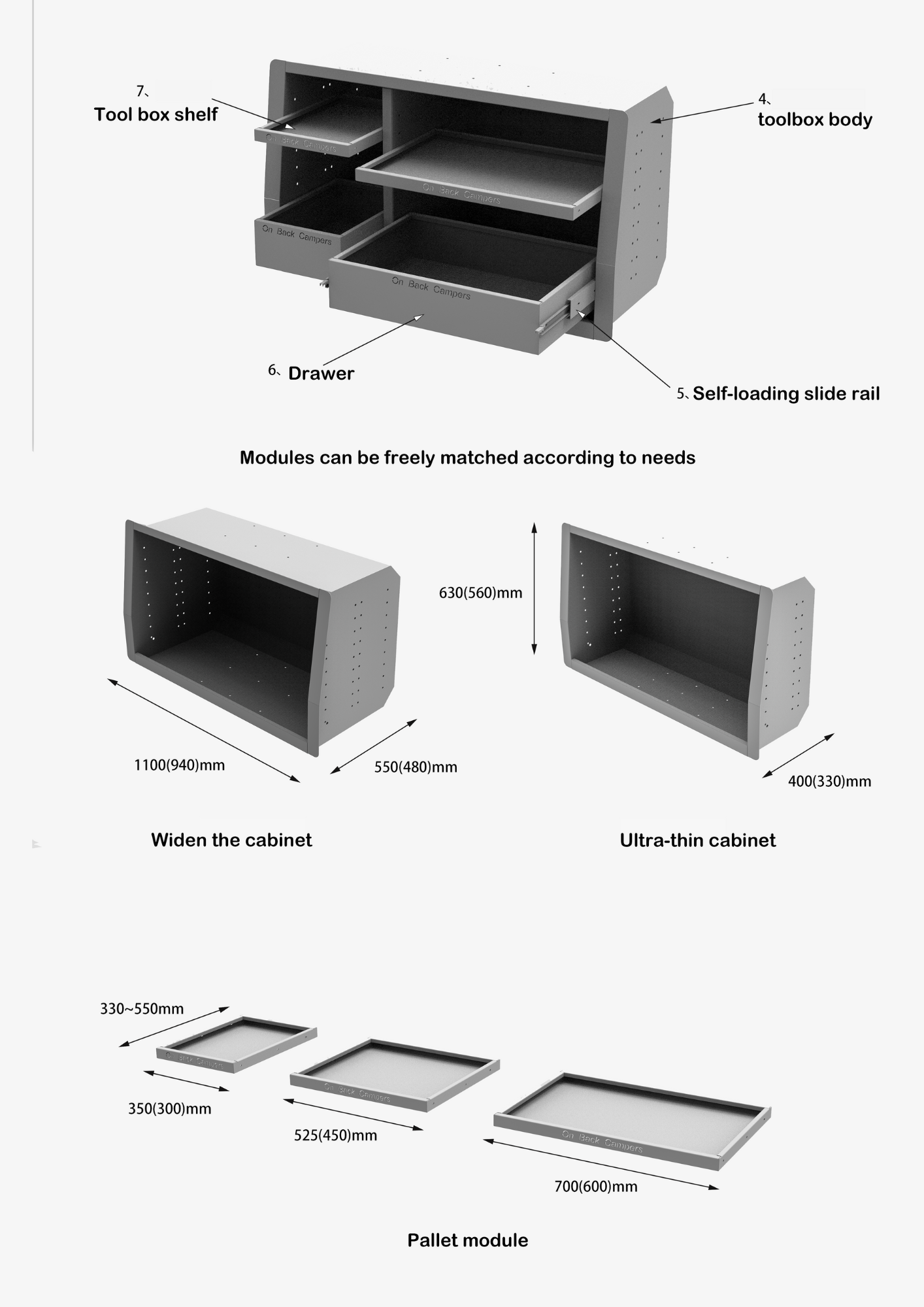 7、
Tool box shelf

4、
toolbox body

On Back Campers

On Back Campers

On Back Campers

On Back Campers

6、Drawer

5、Self-loading slide rail

Modules can be freely matched according to needs

630(560)mm

1100(940)mm

550(480)mm

400(330)mm

Widen the cabinet

Ultra-thin cabinet

330~550mm

On Back Campers

350(300)mm

On Back Campers

525(450)mm

On Back Campers

700(600)mm

Pallet module